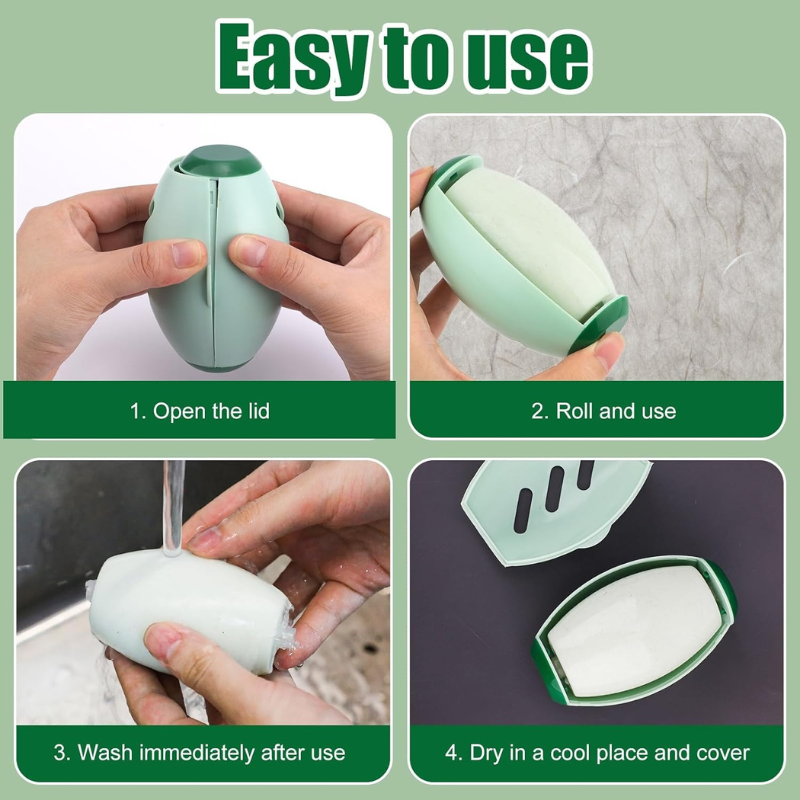 Easy to use

1. Open the lid

2. Roll and use

3. Wash immediately after use

4. Dry in a cool place and cover