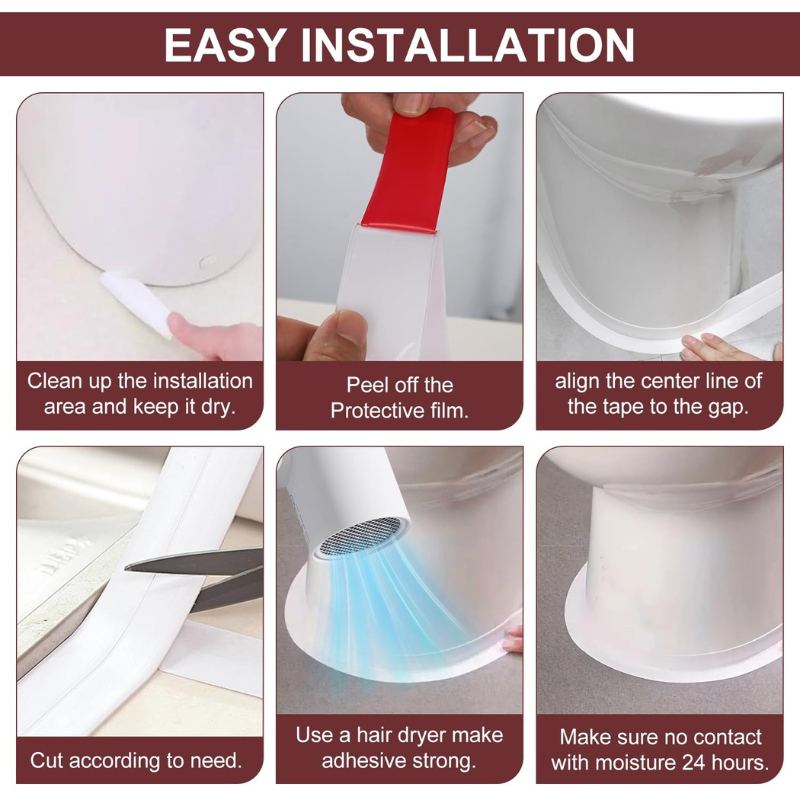 EASY INSTALLATION

Clean up the installation area and keep it dry.

Peel off the Protective film.

align the center line of the tape to the gap.

Cut according to need.

Use a hair dryer make adhesive strong.

Make sure no contact with moisture 24 hours.