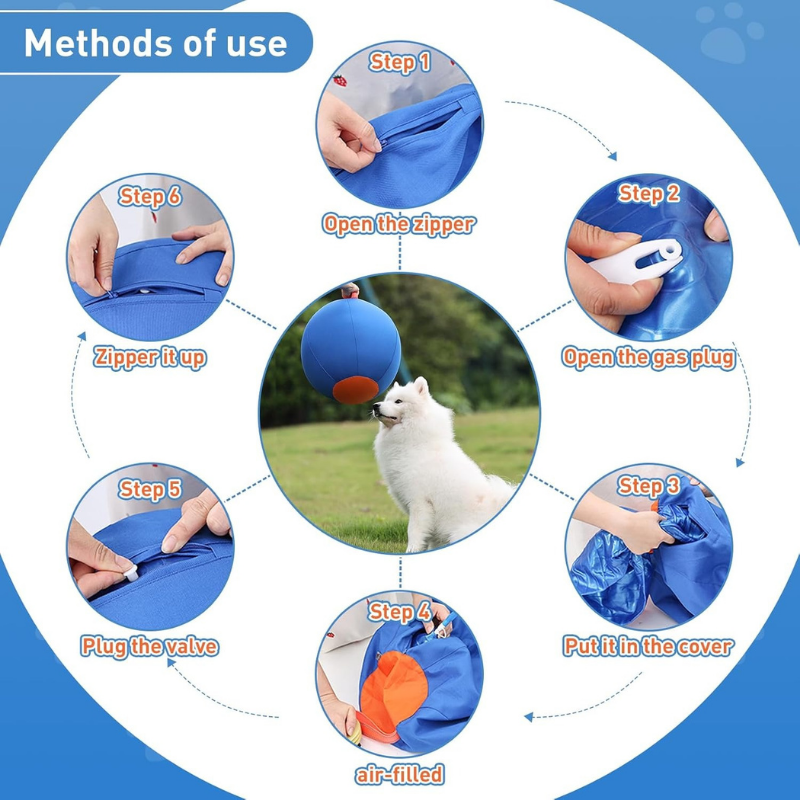 Methods of use

Step 1

Open the zipper

Step 2

Open the gas plug

Step 3

Put it in the cover

Step 4

air-filled

Step 5

Plug the valve

Step 6

Zipper it up