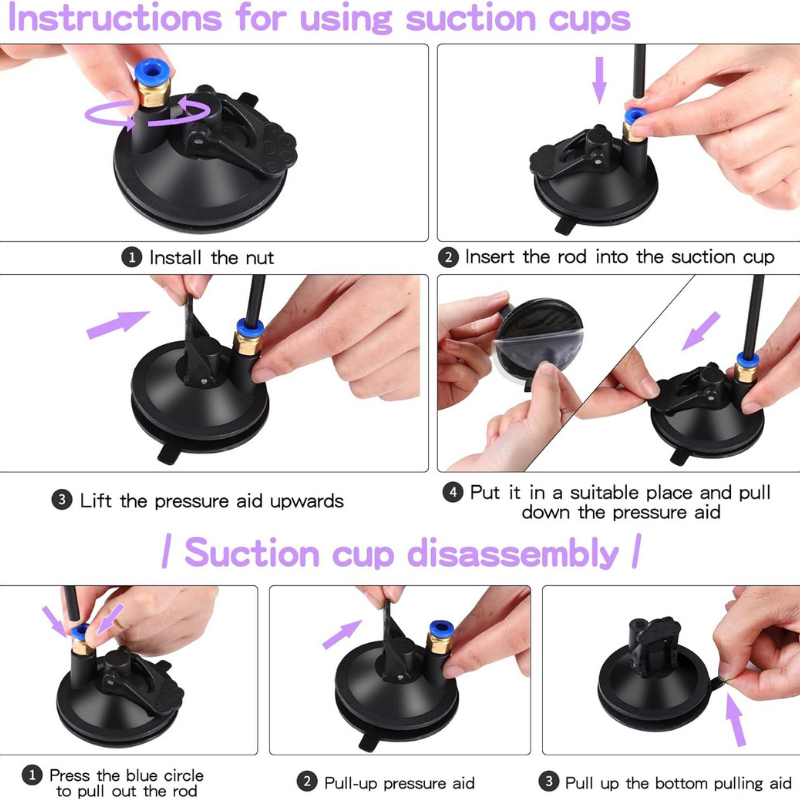 Instructions for using suction cups

1 Install the nut

2 Insert the rod into the suction cup

3 Lift the pressure aid upwards

4 Put it in a suitable place and pull down the pressure aid

/ Suction cup disassembly /

1 Press the blue circle to pull out the rod

2 Pull-up pressure aid

3 Pull up the bottom pulling aid