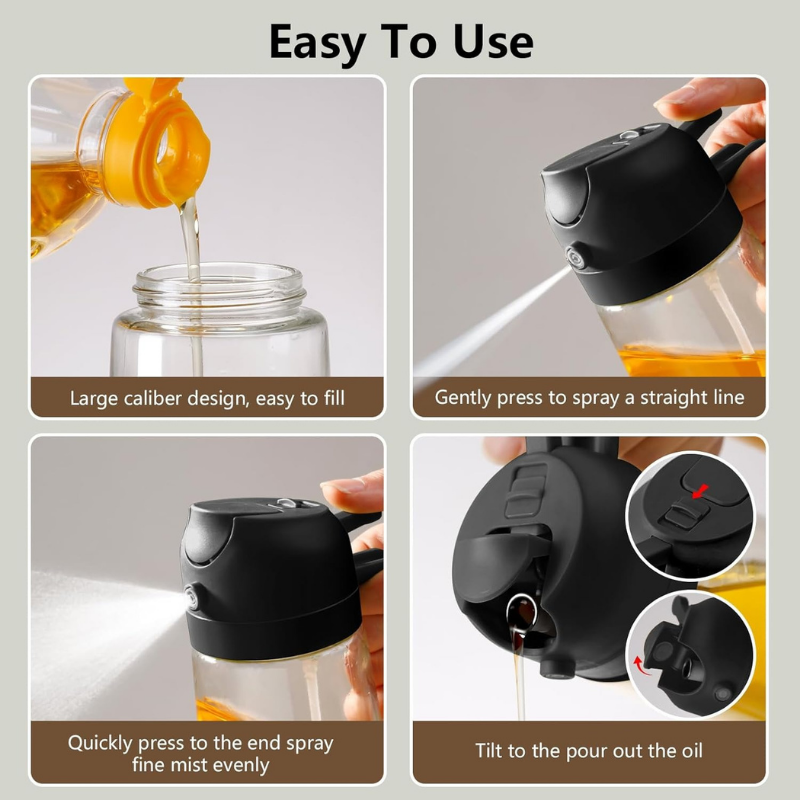 Easy To Use

Large caliber design, easy to fill

Gently press to spray a straight line

Quickly press to the end spray fine mist evenly

Tilt to the pour out the oil